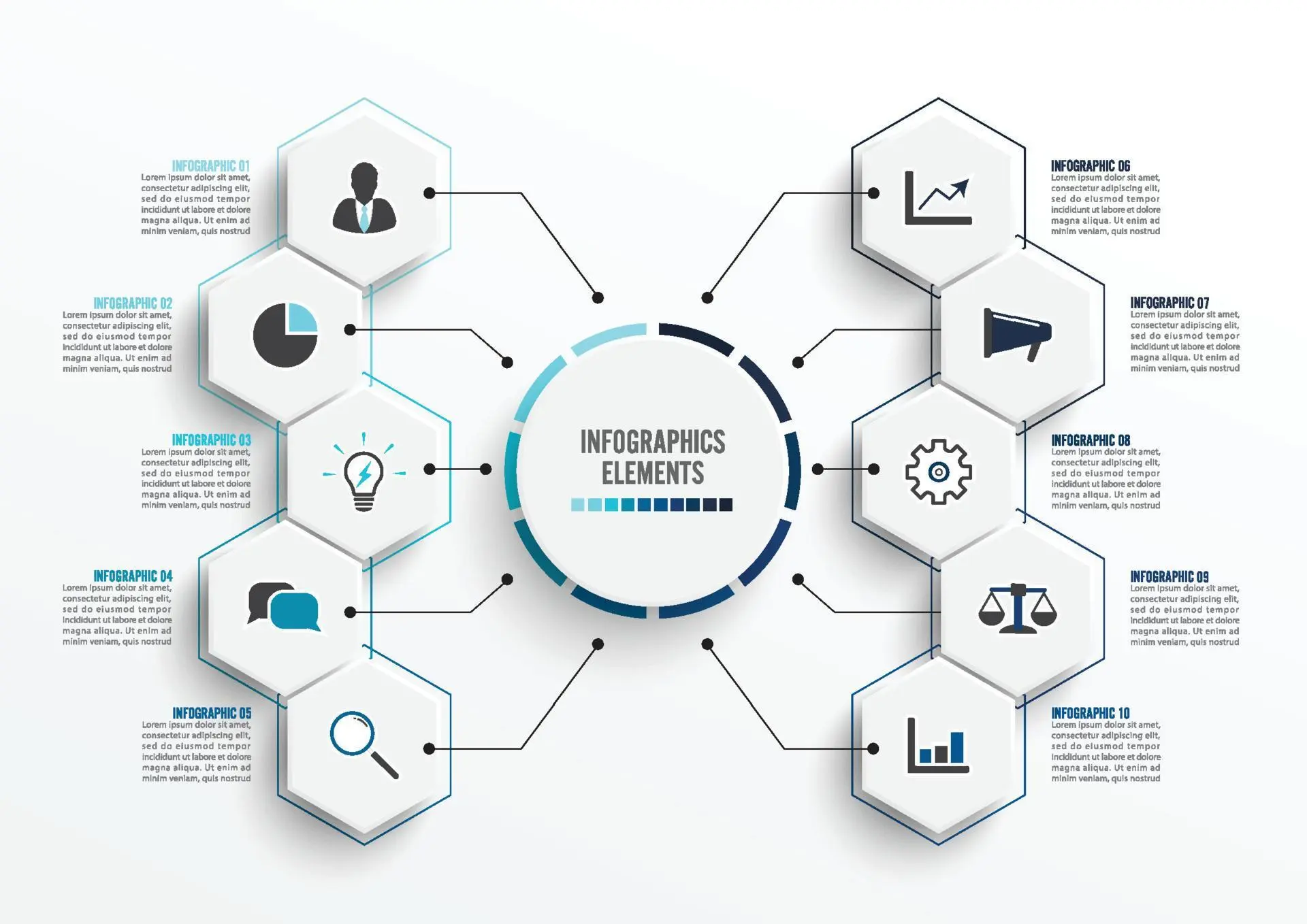 INFOGRAPHIC 01
Lorem ipsum dolor sit amet, consectetur adipiscing elit, sed do eiusmod tempor incididunt ut labore et dolore magna aliqua. Ut enim ad minim veniam, quis nostrud

INFOGRAPHIC 02
Lorem ipsum dolor sit amet, consectetur adipiscing elit, sed do eiusmod tempor incididunt ut labore et dolore magna aliqua. Ut enim ad minim veniam, quis nostrud

INFOGRAPHIC 03
Lorem ipsum dolor sit amet, consectetur adipiscing elit, sed do eiusmod tempor incididunt ut labore et dolore magna aliqua. Ut enim ad minim veniam, quis nostrud

INFOGRAPHIC 04
Lorem ipsum dolor sit amet, consectetur adipiscing elit, sed do eiusmod tempor incididunt ut labore et dolore magna aliqua. Ut enim ad minim veniam, quis nostrud

INFOGRAPHIC 05
Lorem ipsum dolor sit amet, consectetur adipiscing elit, sed do eiusmod tempor incididunt ut labore et dolore magna aliqua. Ut enim ad minim veniam, quis nostrud

INFOGRAPHICS ELEMENTS

INFOGRAPHIC 06
Lorem ipsum dolor sit amet, consectetur adipiscing elit, sed do eiusmod tempor incididunt ut labore et dolore magna aliqua. Ut enim ad minim veniam, quis nostrud

INFOGRAPHIC 07
Lorem ipsum dolor sit amet, consectetur adipiscing elit, sed do eiusmod tempor incididunt ut labore et dolore magna aliqua. Ut enim ad minim veniam, quis nostrud

INFOGRAPHIC 08
Lorem ipsum dolor sit amet, consectetur adipiscing elit, sed do eiusmod tempor incididunt ut labore et dolore magna aliqua. Ut enim ad minim veniam, quis nostrud

INFOGRAPHIC 09
Lorem ipsum dolor sit amet, consectetur adipiscing elit, sed do eiusmod tempor incididunt ut labore et dolore magna aliqua. Ut enim ad minim veniam, quis nostrud

INFOGRAPHIC 10
Lorem ipsum dolor sit amet, consectetur adipiscing elit, sed do eiusmod tempor incididunt ut labore et dolore magna aliqua. Ut enim ad minim veniam, quis nostrud